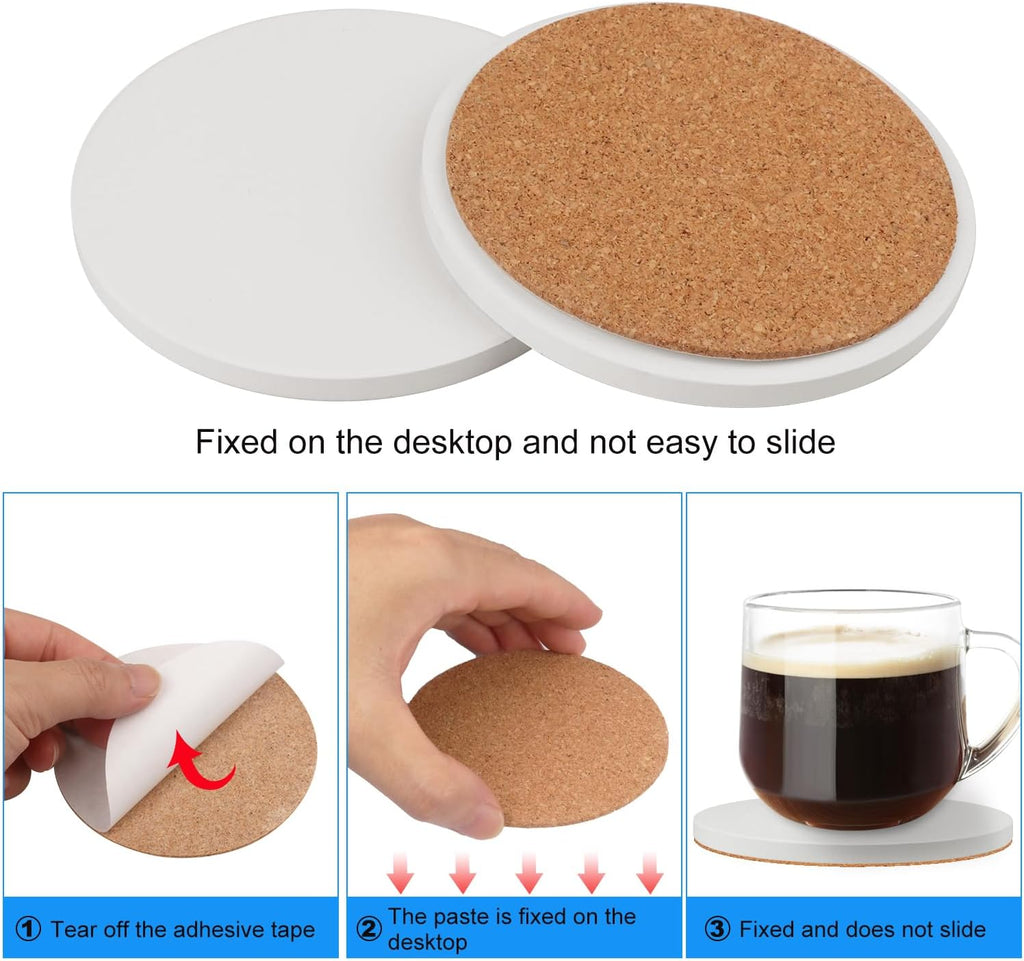 Fixed on the desktop and not easy to slide

① Tear off the adhesive tape

② The paste is fixed on the desktop

③ Fixed and does not slide